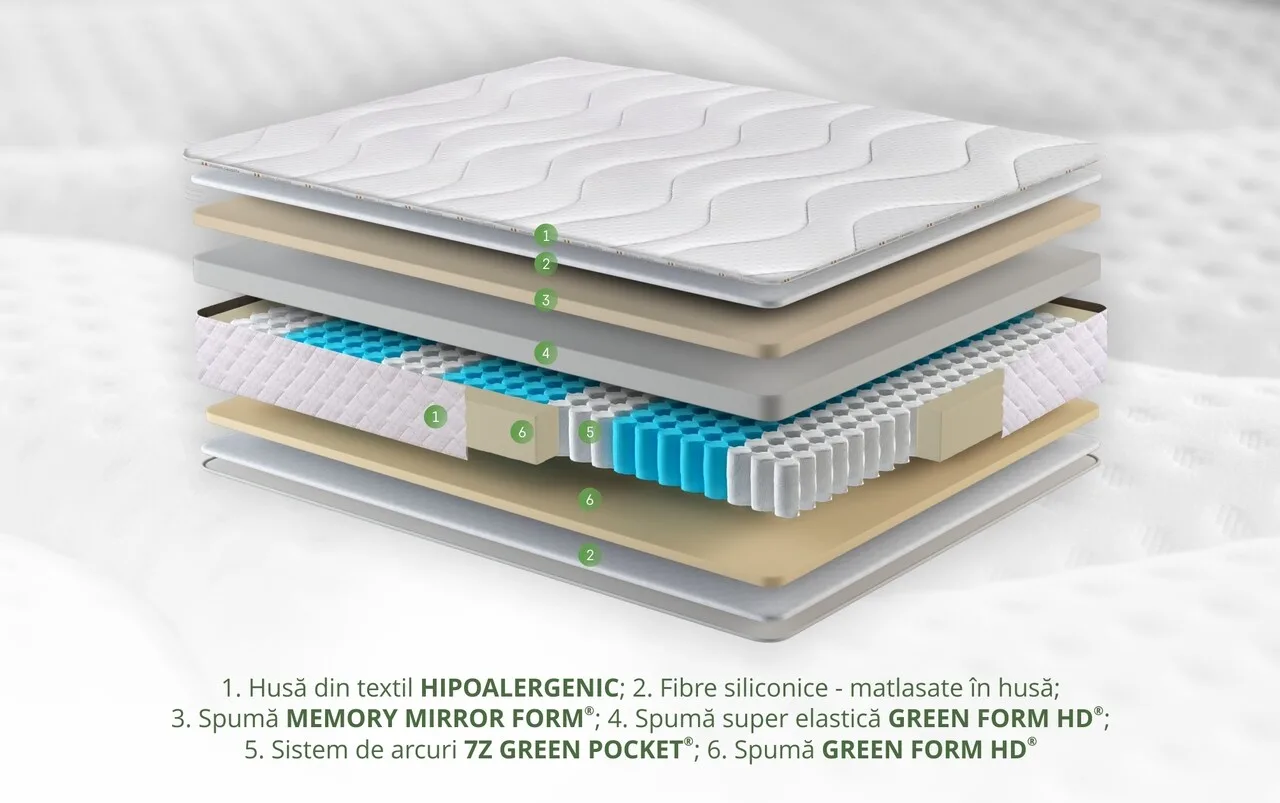 1
2
3
4
1
6
5
6
2

1. Husă din textil HIPOALERGENIC; 2. Fibre siliconice - matlasate în husă;
3. Spumă MEMORY MIRROR FORM®; 4. Spumă super elastică GREEN FORM HD®;
5. Sistem de arcuri 7Z GREEN POCKET®; 6. Spumă GREEN FORM HD®